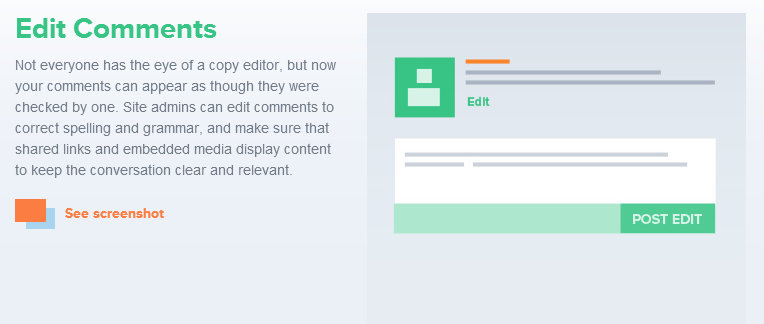 Edit Comments

Not everyone has the eye of a copy editor, but now your comments can appear as though they were checked by one. Site admins can edit comments to correct spelling and grammar, and make sure that shared links and embedded media display content to keep the conversation clear and relevant.

See screenshot

Edit

POST EDIT