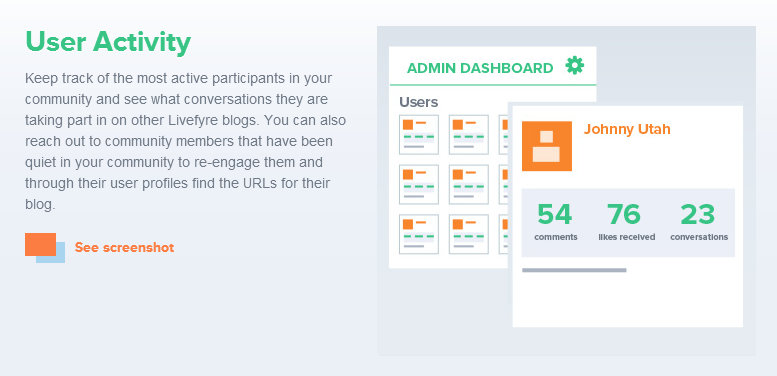 User Activity

Keep track of the most active participants in your community and see what conversations they are taking part in on other Livefyre blogs. You can also reach out to community members that have been quiet in your community to re-engage them and through their user profiles find the URLs for their blog.

See screenshot

ADMIN DASHBOARD

Users

Johnny Utah

54
comments

76
likes received

23
conversations